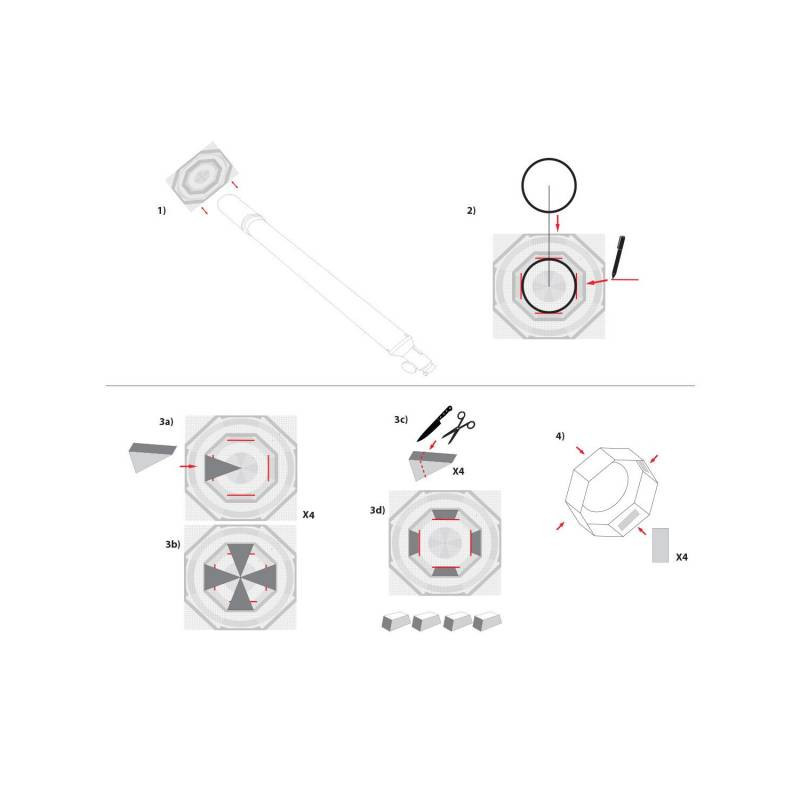 1)

2)

3a)

X4

3b)

3c)

X4

3d)

4)

X4